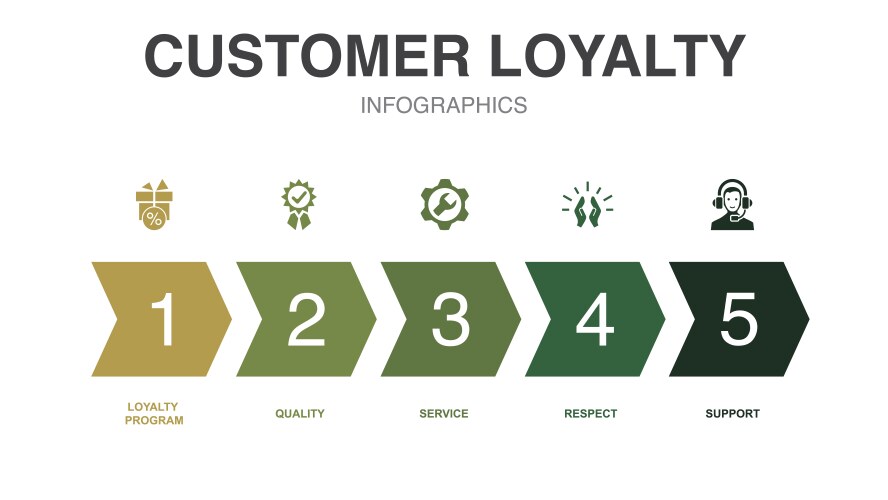 CUSTOMER LOYALTY

INFOGRAPHICS

%

1

2

3

4

5

LOYALTY PROGRAM

QUALITY

SERVICE

RESPECT

SUPPORT