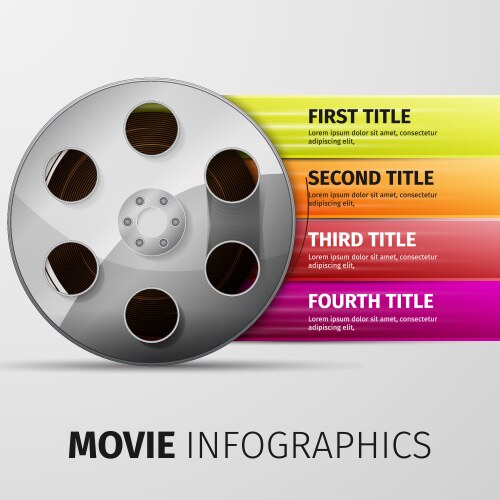 FIRST TITLE
Lorem ipsum dolor sit amet, consectetur adipiscing elit,

SECOND TITLE
Lorem ipsum dolor sit amet, consectetur adipiscing elit,

THIRD TITLE
Lorem ipsum dolor sit amet, consectetur adipiscing elit,

FOURTH TITLE
Lorem ipsum dolor sit amet, consectetur adipiscing elit,

MOVIE INFOGRAPHICS