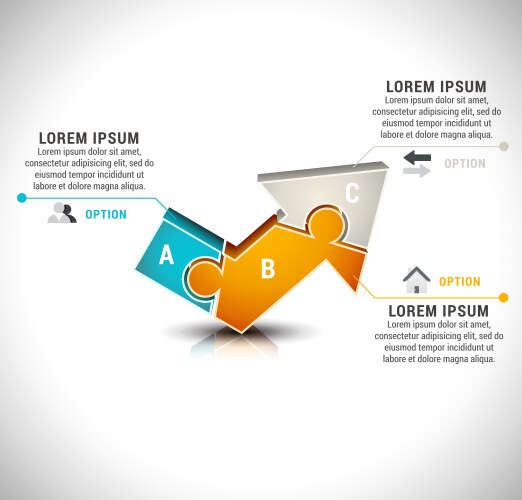 LOREM IPSUM
Lorem ipsum dolor sit amet, consectetur adipisicing elit, sed do eiusmod tempor incididunt ut labore et dolore magna aliqua.

OPTION

LOREM IPSUM
Lorem ipsum dolor sit amet, consectetur adipisicing elit, sed do eiusmod tempor incididunt ut labore et dolore magna aliqua.

OPTION

A

B

C

OPTION

LOREM IPSUM
Lorem ipsum dolor sit amet, consectetur adipisicing elit, sed do eiusmod tempor incididunt ut labore et dolore magna aliqua.