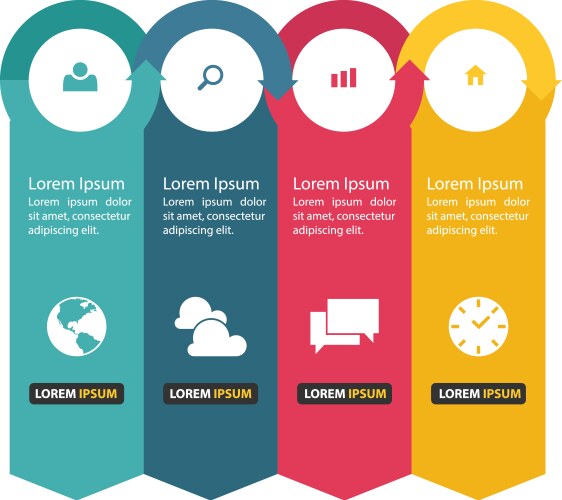 Lorem Ipsum
Lorem ipsum dolor sit amet, consectetur adipiscing elit.

LOREM IPSUM

Lorem Ipsum
Lorem ipsum dolor sit amet, consectetur adipiscing elit.

LOREM IPSUM

Lorem Ipsum
Lorem ipsum dolor sit amet, consectetur adipiscing elit.

LOREM IPSUM

Lorem Ipsum
Lorem ipsum dolor sit amet, consectetur adipiscing elit.

LOREM IPSUM