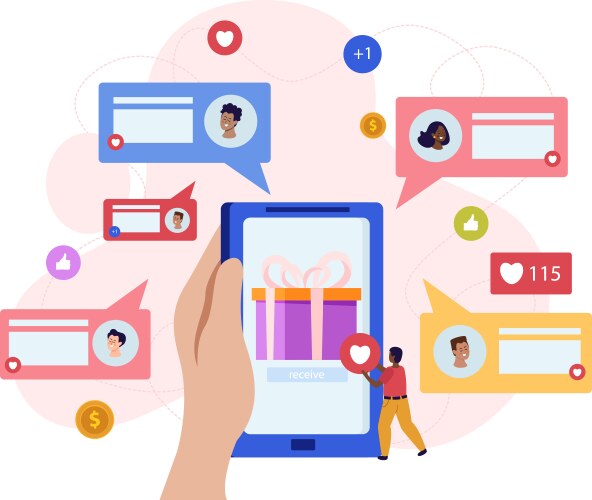 +1

$

+1

115

receive

$