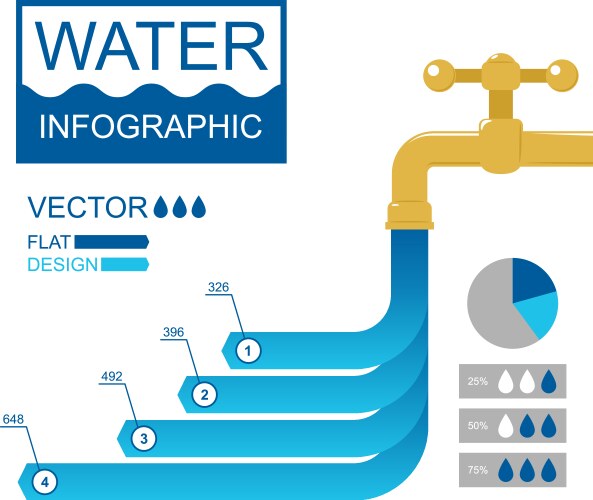 WATER
INFOGRAPHIC

VECTOR
FLAT
DESIGN

326
1
396
2
492
3
648
4

25%
50%
75%