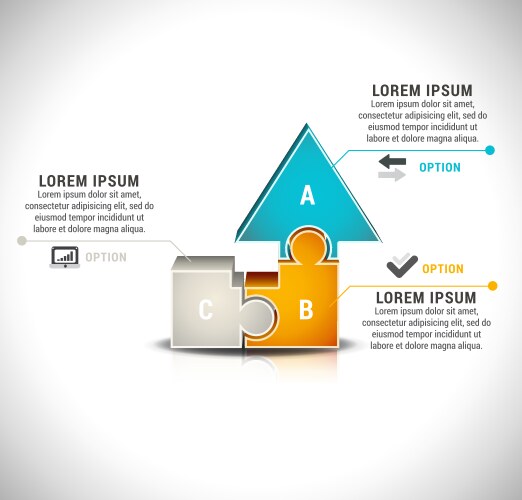 LOREM IPSUM
Lorem ipsum dolor sit amet, consectetur adipisicing elit, sed do eiusmod tempor incididunt ut labore et dolore magna aliqua.

OPTION

LOREM IPSUM
Lorem ipsum dolor sit amet, consectetur adipisicing elit, sed do eiusmod tempor incididunt ut labore et dolore magna aliqua.

OPTION

A

C

B

OPTION

LOREM IPSUM
Lorem ipsum dolor sit amet, consectetur adipisicing elit, sed do eiusmod tempor incididunt ut labore et dolore magna aliqua.