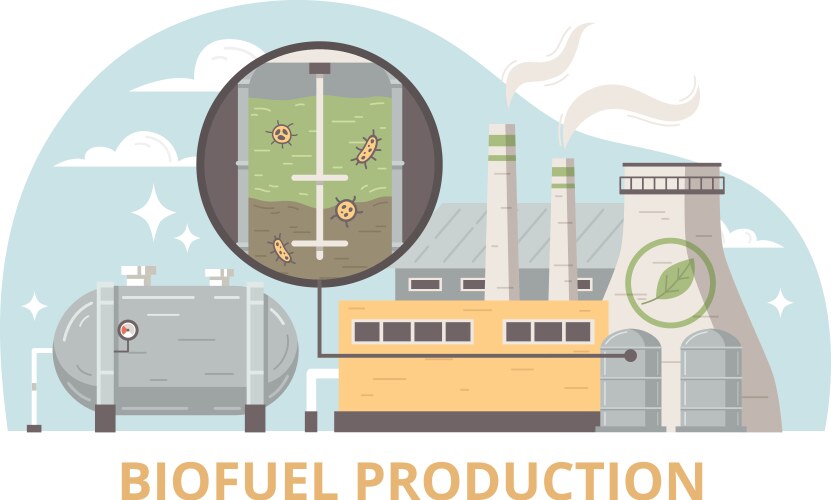 BIOFUEL PRODUCTION