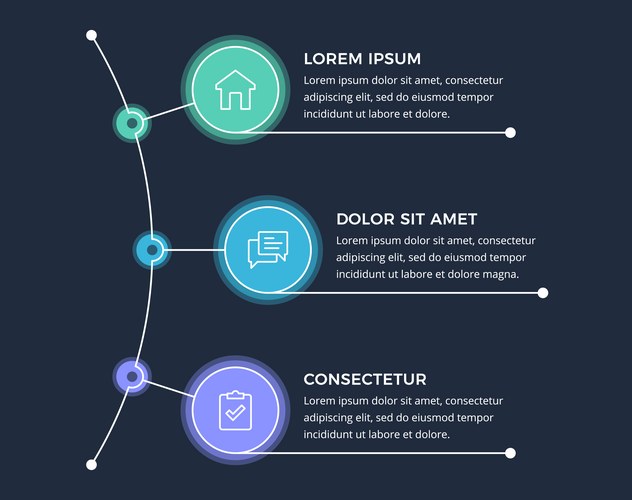 LOREM IPSUM
Lorem ipsum dolor sit amet, consectetur adipiscing elit, sed do eiusmod tempor incididunt ut labore et dolore.

DOLOR SIT AMET
Lorem ipsum dolor sit amet, consectetur adipiscing elit, sed do eiusmod tempor incididunt ut labore et dolore magna.

CONSECTETUR
Lorem ipsum dolor sit amet, consectetur adipiscing elit, sed do eiusmod tempor incididunt ut labore et dolore.