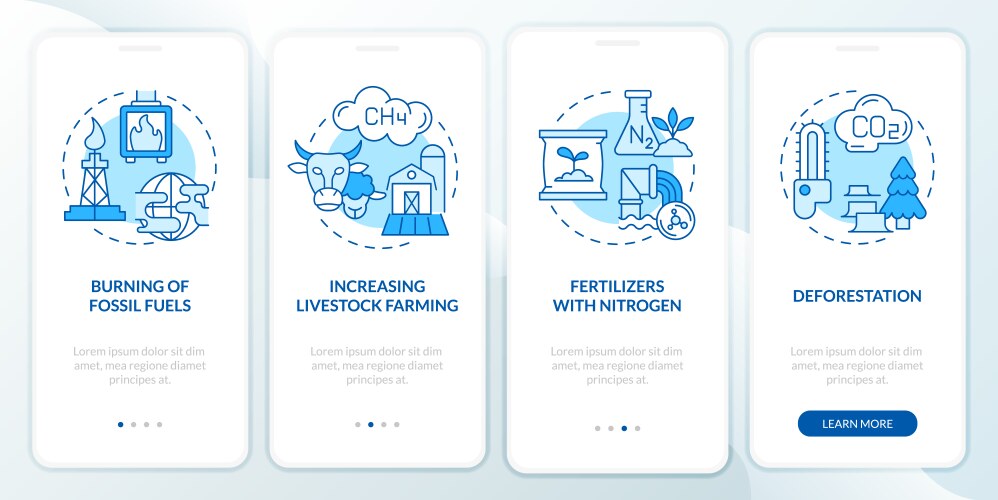 BURNING OF FOSSIL FUELS

Lorem ipsum dolor sit dim amet, mea regione diamet principes at.

$CH_4$

INCREASING LIVESTOCK FARMING

Lorem ipsum dolor sit dim amet, mea regione diamet principes at.

$N_2$

FERTILIZERS WITH NITROGEN

Lorem ipsum dolor sit dim amet, mea regione diamet principes at.

$CO_2$

DEFORESTATION

Lorem ipsum dolor sit dim amet, mea regione diamet principes at.

LEARN MORE