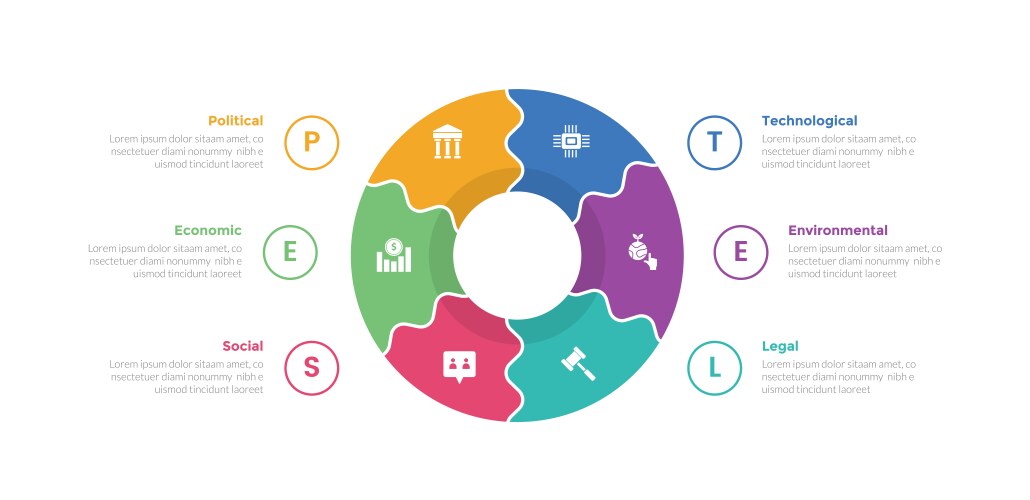 Political
Lorem ipsum dolor sitaam amet, co nsectetuer diami nonummy nibh e uismod tincidunt laoreet

P

Economic
Lorem ipsum dolor sitaam amet, co nsectetuer diami nonummy nibh e uismod tincidunt laoreet

E

Social
Lorem ipsum dolor sitaam amet, co nsectetuer diami nonummy nibh e uismod tincidunt laoreet

S

T

Technological
Lorem ipsum dolor sitaam amet, co nsectetuer diami nonummy nibh e uismod tincidunt laoreet

E

Environmental
Lorem ipsum dolor sitaam amet, co nsectetuer diami nonummy nibh e uismod tincidunt laoreet

L

Legal
Lorem ipsum dolor sitaam amet, co nsectetuer diami nonummy nibh e uismod tincidunt laoreet