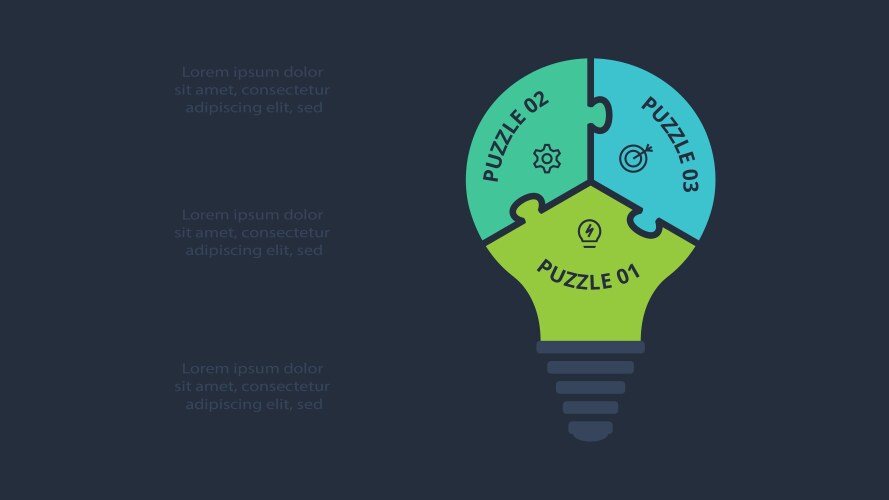 Lorem ipsum dolor sit amet, consectetur adipiscing elit, sed

Lorem ipsum dolor sit amet, consectetur adipiscing elit, sed

Lorem ipsum dolor sit amet, consectetur adipiscing elit, sed

PUZZLE 02

PUZZLE 03

PUZZLE 01