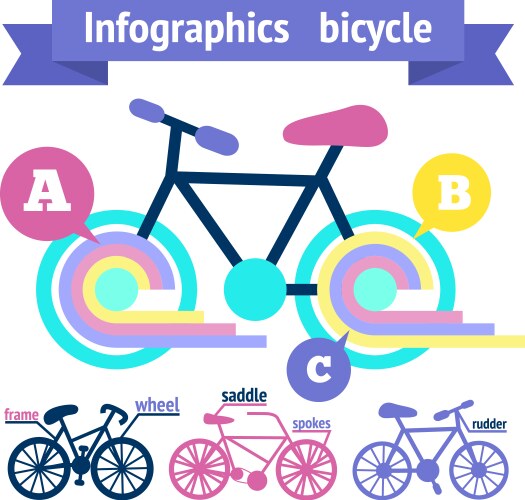 Infographics bicycle

A

B

C

frame

wheel

saddle

spokes

rudder