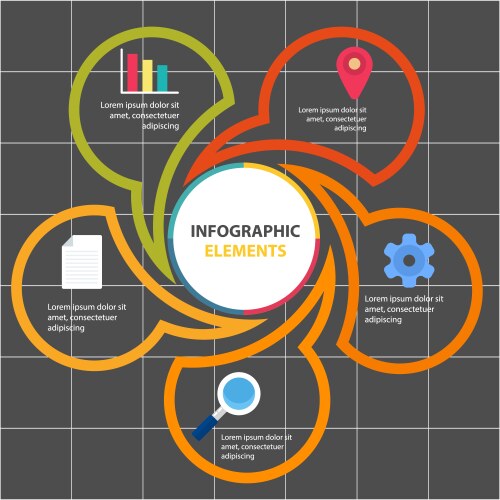 Lorem ipsum dolor sit amet, consectetuer adipiscing

Lorem ipsum dolor sit amet, consectetuer adipiscing

INFOGRAPHIC
ELEMENTS

Lorem ipsum dolor sit amet, consectetuer adipiscing

Lorem ipsum dolor sit amet, consectetuer adipiscing

Lorem ipsum dolor sit amet, consectetuer adipiscing