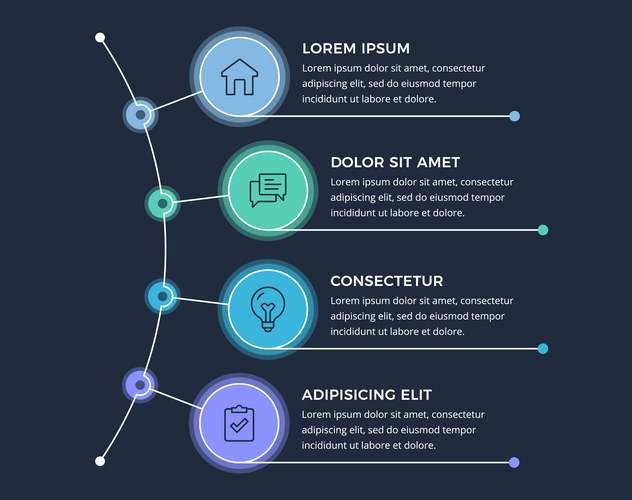 LOREM IPSUM
Lorem ipsum dolor sit amet, consectetur adipiscing elit, sed do eiusmod tempor incididunt ut labore et dolore.

DOLOR SIT AMET
Lorem ipsum dolor sit amet, consectetur adipiscing elit, sed do eiusmod tempor incididunt ut labore et dolore.

CONSECTETUR
Lorem ipsum dolor sit amet, consectetur adipiscing elit, sed do eiusmod tempor incididunt ut labore et dolore.

ADIPISICING ELIT
Lorem ipsum dolor sit amet, consectetur adipiscing elit, sed do eiusmod tempor incididunt ut labore et dolore.