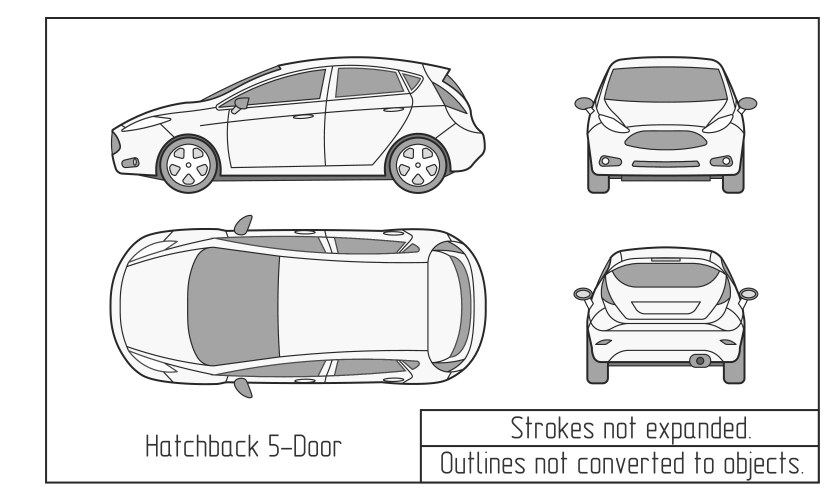 Hatchback 5-Door

Strokes not expanded.

Outlines not converted to objects.