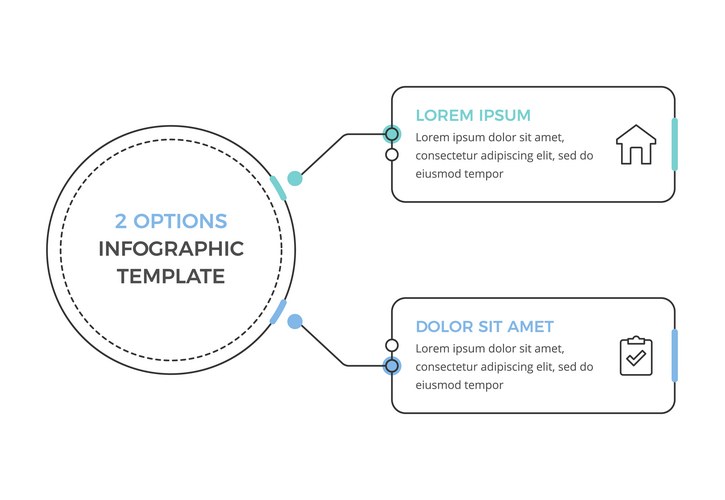 2 OPTIONS
INFOGRAPHIC
TEMPLATE

LOREM IPSUM
Lorem ipsum dolor sit amet, consectetur adipiscing elit, sed do eiusmod tempor

DOLOR SIT AMET
Lorem ipsum dolor sit amet, consectetur adipiscing elit, sed do eiusmod tempor