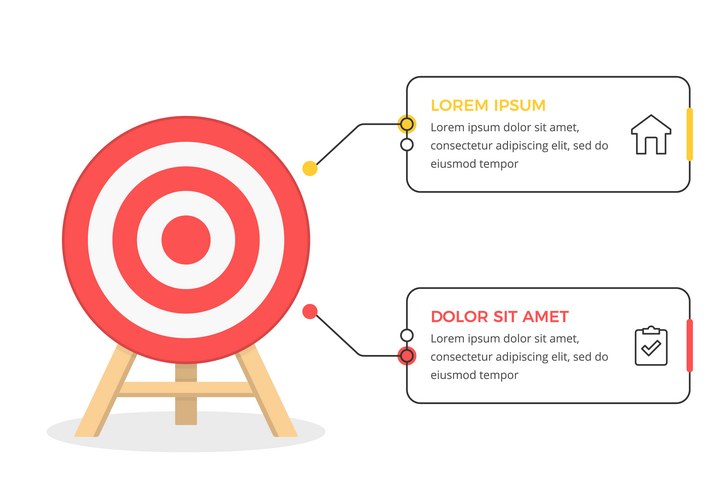 LOREM IPSUM
Lorem ipsum dolor sit amet, consectetur adipiscing elit, sed do eiusmod tempor

DOLOR SIT AMET
Lorem ipsum dolor sit amet, consectetur adipiscing elit, sed do eiusmod tempor