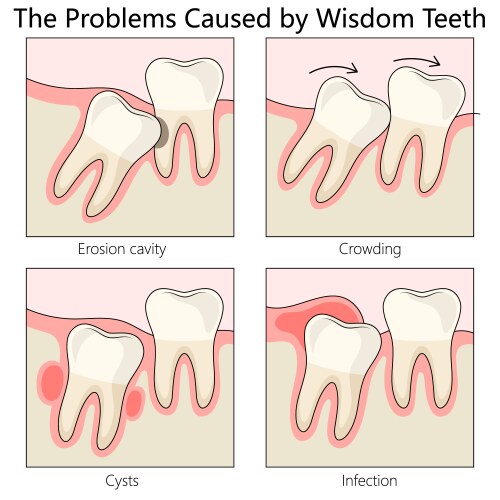 The Problems Caused by Wisdom Teeth

Erosion cavity

Crowding

Cysts

Infection