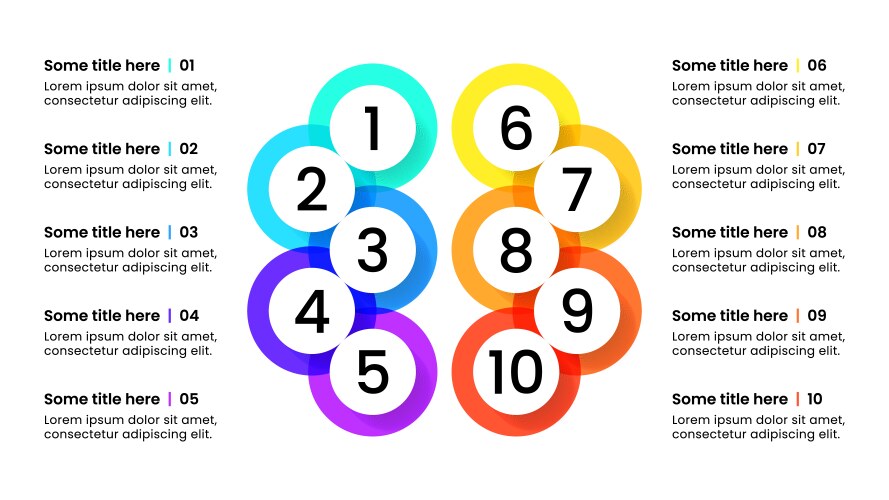 Some title here | 01
Lorem ipsum dolor sit amet, consectetur adipiscing elit.

Some title here | 02
Lorem ipsum dolor sit amet, consectetur adipiscing elit.

Some title here | 03
Lorem ipsum dolor sit amet, consectetur adipiscing elit.

Some title here | 04
Lorem ipsum dolor sit amet, consectetur adipiscing elit.

Some title here | 05
Lorem ipsum dolor sit amet, consectetur adipiscing elit.

1
2
3
4
5

6
7
8
9
10

Some title here | 06
Lorem ipsum dolor sit amet, consectetur adipiscing elit.

Some title here | 07
Lorem ipsum dolor sit amet, consectetur adipiscing elit.

Some title here | 08
Lorem ipsum dolor sit amet, consectetur adipiscing elit.

Some title here | 09
Lorem ipsum dolor sit amet, consectetur adipiscing elit.

Some title here | 10
Lorem ipsum dolor sit amet, consectetur adipiscing elit.