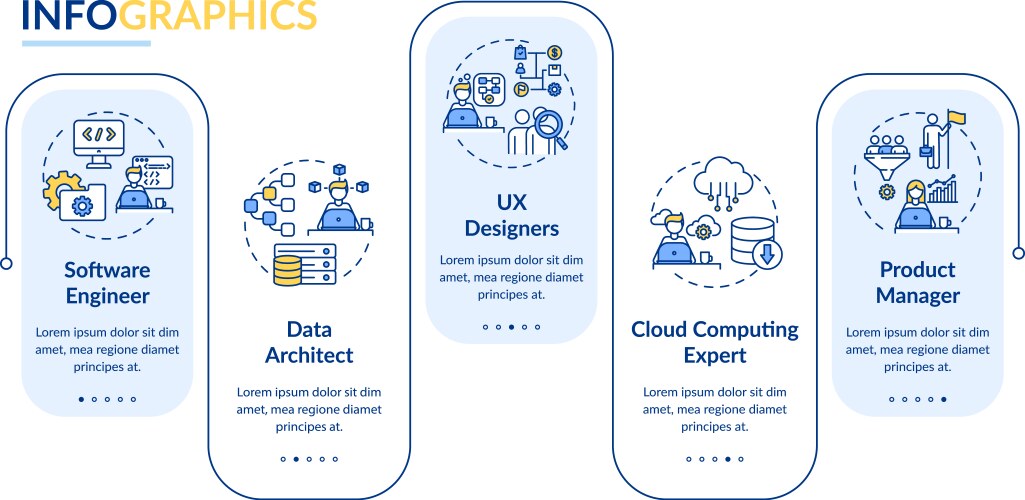 INFOGRAPHICS

Software Engineer

Lorem ipsum dolor sit dim amet, mea regione diamet principes at.

Data Architect

Lorem ipsum dolor sit dim amet, mea regione diamet principes at.

UX Designers

Lorem ipsum dolor sit dim amet, mea regione diamet principes at.

Cloud Computing Expert

Lorem ipsum dolor sit dim amet, mea regione diamet principes at.

Product Manager

Lorem ipsum dolor sit dim amet, mea regione diamet principes at.