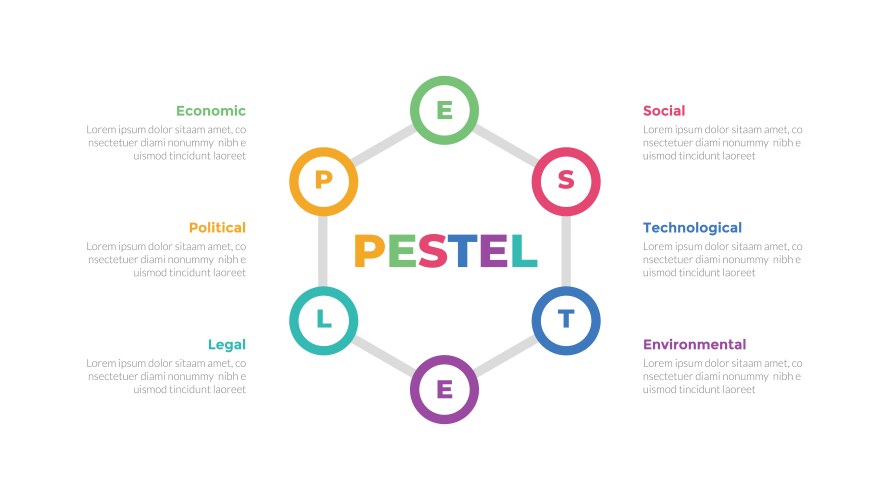 Economic
Lorem ipsum dolor sitaam amet, co nsectetuer diami nonummy nibh e uismod tincidunt laoreet

Political
Lorem ipsum dolor sitaam amet, co nsectetuer diami nonummy nibh e uismod tincidunt laoreet

Legal
Lorem ipsum dolor sitaam amet, co nsectetuer diami nonummy nibh e uismod tincidunt laoreet

E

P

S

PESTEL

L

T

E

Social
Lorem ipsum dolor sitaam amet, co nsectetuer diami nonummy nibh e uismod tincidunt laoreet

Technological
Lorem ipsum dolor sitaam amet, co nsectetuer diami nonummy nibh e uismod tincidunt laoreet

Environmental
Lorem ipsum dolor sitaam amet, co nsectetuer diami nonummy nibh e uismod tincidunt laoreet