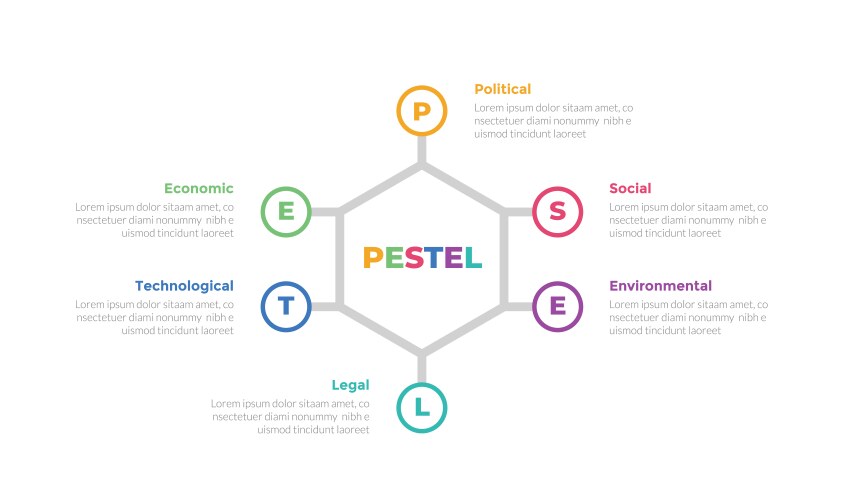 P

Political

Lorem ipsum dolor sitaam amet, co nsectetuer diami nonummy nibh e uismod tincidunt laoreet

Economic

Lorem ipsum dolor sitaam amet, co nsectetuer diami nonummy nibh e uismod tincidunt laoreet

E

S

Social

Lorem ipsum dolor sitaam amet, co nsectetuer diami nonummy nibh e uismod tincidunt laoreet

PESTEL

Technological

Lorem ipsum dolor sitaam amet, co nsectetuer diami nonummy nibh e uismod tincidunt laoreet

T

E

Environmental

Lorem ipsum dolor sitaam amet, co nsectetuer diami nonummy nibh e uismod tincidunt laoreet

Legal

Lorem ipsum dolor sitaam amet, co nsectetuer diami nonummy nibh e uismod tincidunt laoreet

L