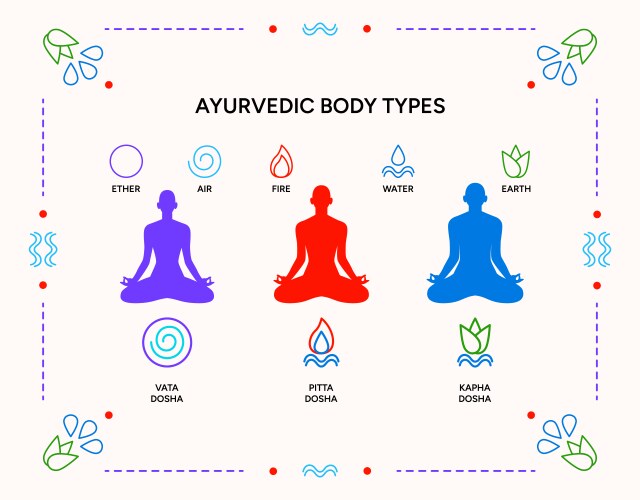 AYURVEDIC BODY TYPES

ETHER

AIR

FIRE

WATER

EARTH

VATA DOSHA

PITTA DOSHA

KAPHA DOSHA