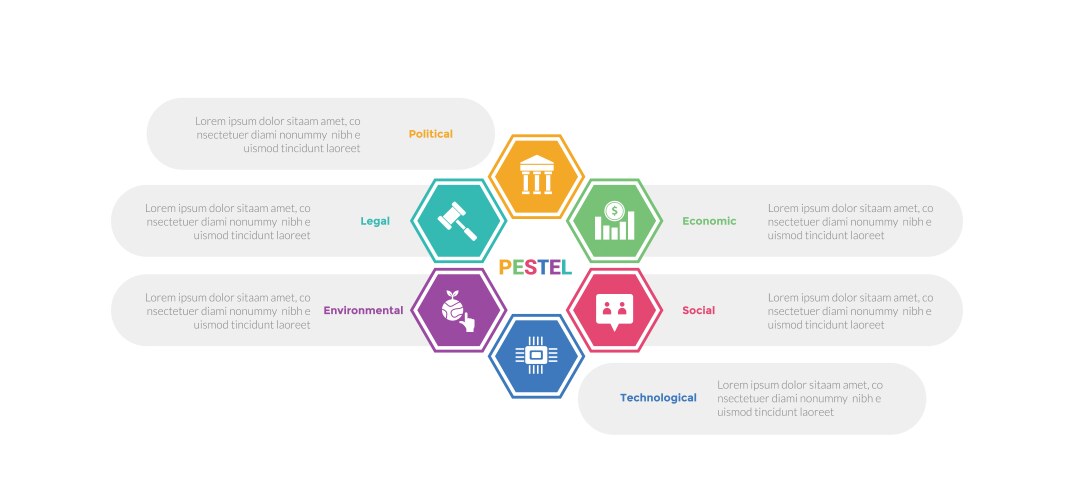 Lorem ipsum dolor sitaam amet, co nsectetuer diami nonummy nibh e uismod tincidunt laoreet

Political

Lorem ipsum dolor sitaam amet, co nsectetuer diami nonummy nibh e uismod tincidunt laoreet

Legal

Economic

Lorem ipsum dolor sitaam amet, co nsectetuer diami nonummy nibh e uismod tincidunt laoreet

PESTEL

Lorem ipsum dolor sitaam amet, co nsectetuer diami nonummy nibh e uismod tincidunt laoreet

Environmental

Social

Lorem ipsum dolor sitaam amet, co nsectetuer diami nonummy nibh e uismod tincidunt laoreet

Technological

Lorem ipsum dolor sitaam amet, co nsectetuer diami nonummy nibh e uismod tincidunt laoreet