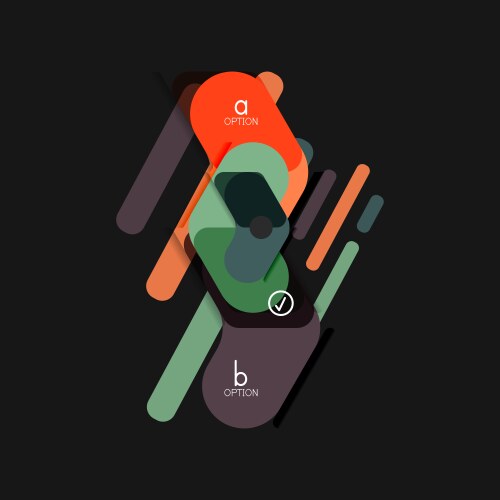 a
OPTION

b
OPTION