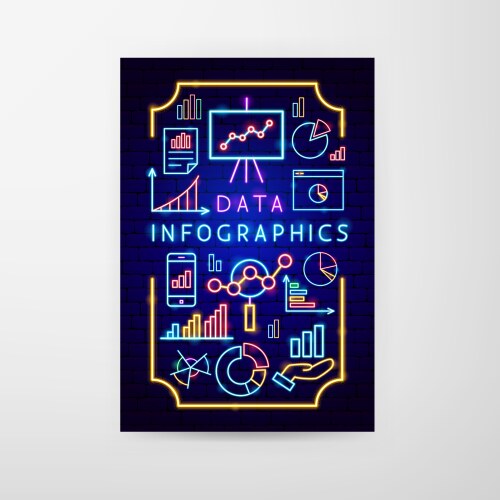 DATA
INFOGRAPHICS