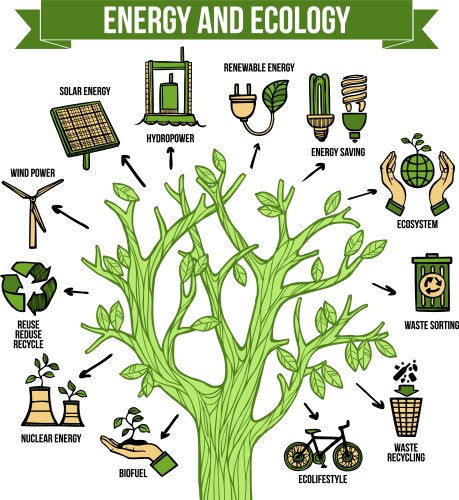 ENERGY AND ECOLOGY

SOLAR ENERGY

HYDROPOWER

RENEWABLE ENERGY

ENERGY SAVING

WIND POWER

ECOSYSTEM

REUSE
REDUSE
RECYCLE

WASTE SORTING

NUCLEAR ENERGY

BIOFUEL

ECOLIFESTYLE

WASTE
RECYCLING