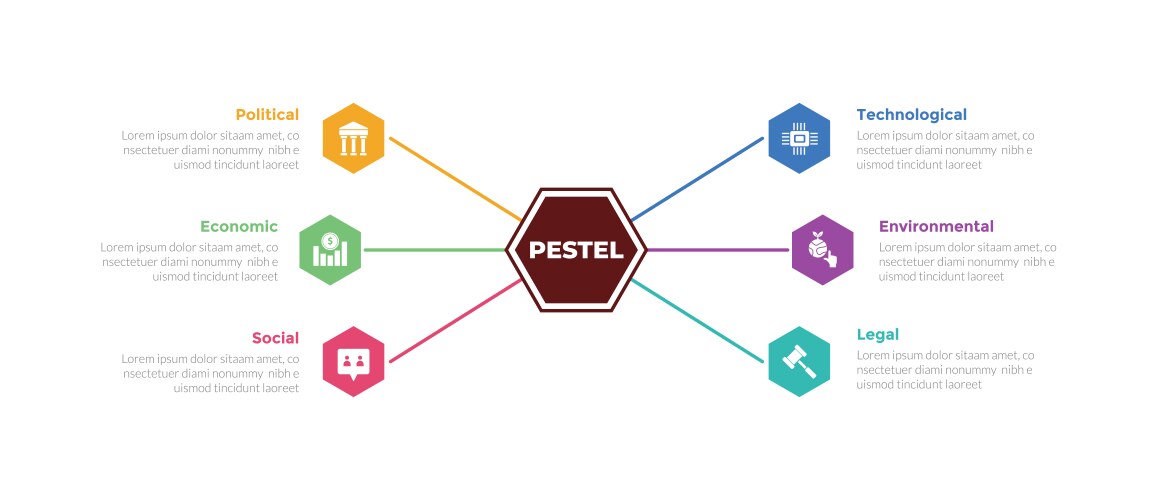 Political
Lorem ipsum dolor sitaam amet, co nsectetuer diami nonummy nibh e uismod tincidunt laoreet

Economic
Lorem ipsum dolor sitaam amet, co nsectetuer diami nonummy nibh e uismod tincidunt laoreet

Social
Lorem ipsum dolor sitaam amet, co nsectetuer diami nonummy nibh e uismod tincidunt laoreet

PESTEL

Technological
Lorem ipsum dolor sitaam amet, co nsectetuer diami nonummy nibh e uismod tincidunt laoreet

Environmental
Lorem ipsum dolor sitaam amet, co nsectetuer diami nonummy nibh e uismod tincidunt laoreet

Legal
Lorem ipsum dolor sitaam amet, co nsectetuer diami nonummy nibh e uismod tincidunt laoreet