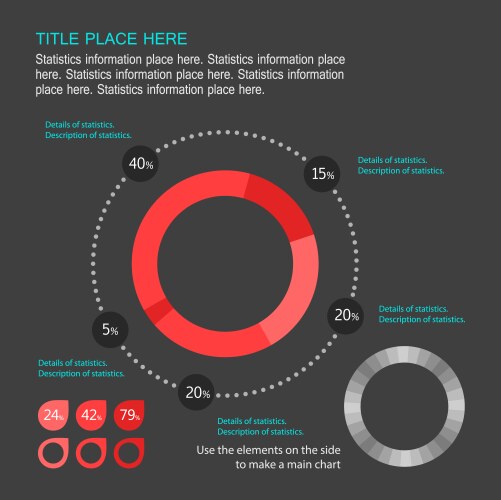 TITLE PLACE HERE
Statistics information place here. Statistics information place here. Statistics information place here. Statistics information place here. Statistics information place here.

Details of statistics.
Description of statistics.

40%

15%

Details of statistics.
Description of statistics.

20%

Details of statistics.
Description of statistics.

5%

Details of statistics.
Description of statistics.

20%

Details of statistics.
Description of statistics.

24%
42%
79%

Use the elements on the side to make a main chart