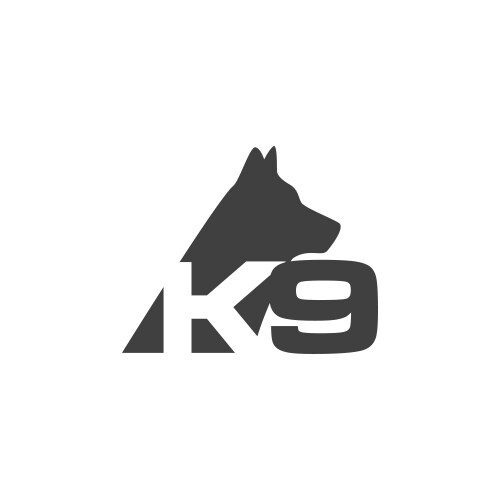 K9