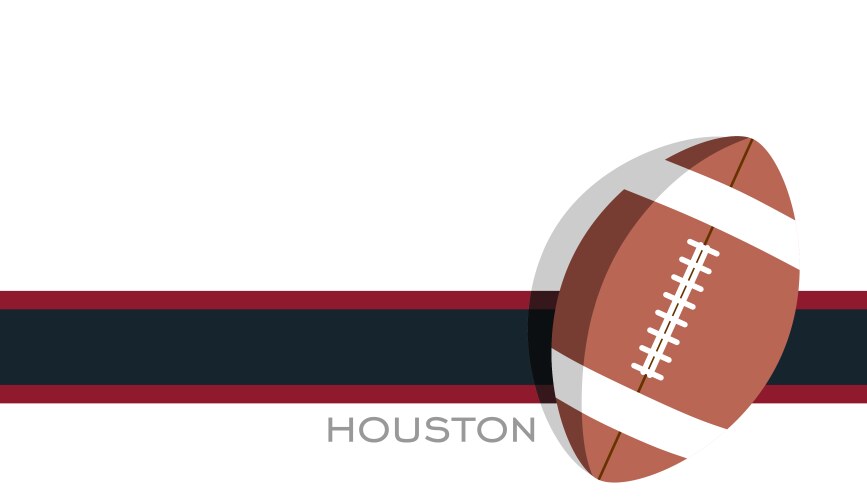 HOUSTON