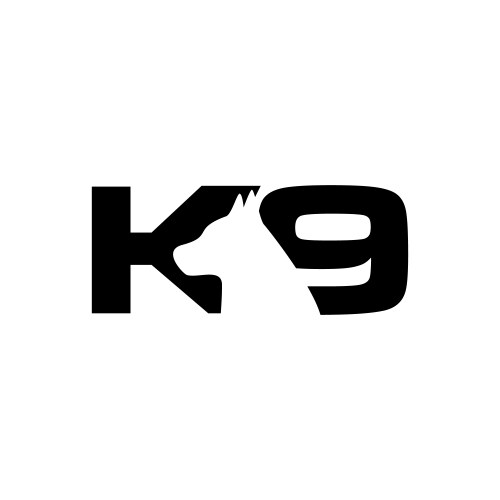 K9