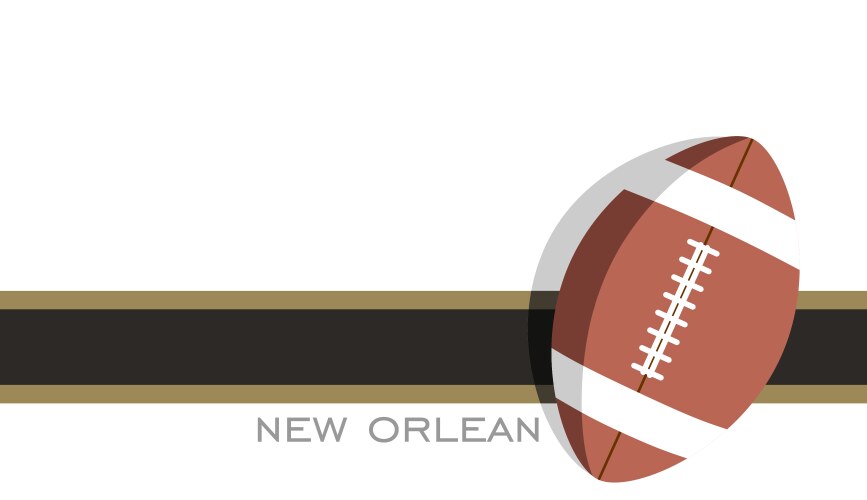 NEW ORLEAN