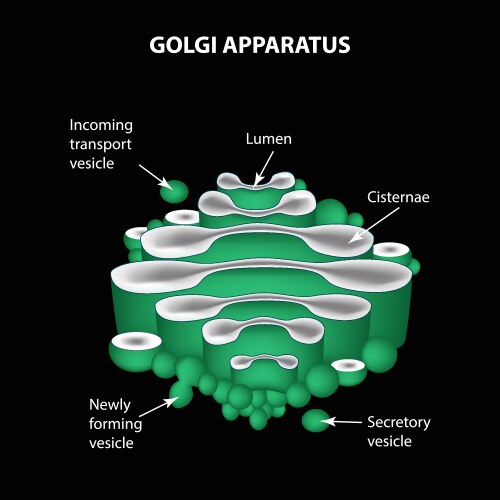 GOLGI APPARATUS

Incoming transport vesicle

Lumen

Cisternae

Newly forming vesicle

Secretory vesicle