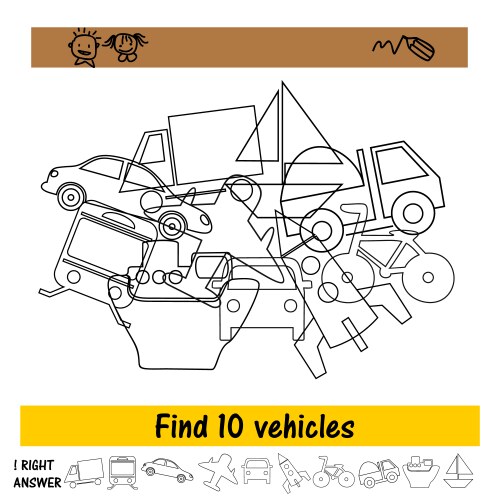 Find 10 vehicles

! RIGHT ANSWER