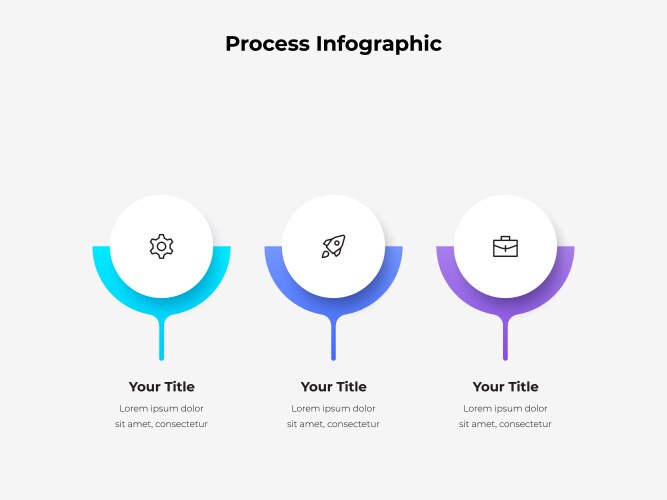 Process Infographic

Your Title

Lorem ipsum dolor sit amet, consectetur

Your Title

Lorem ipsum dolor sit amet, consectetur

Your Title

Lorem ipsum dolor sit amet, consectetur