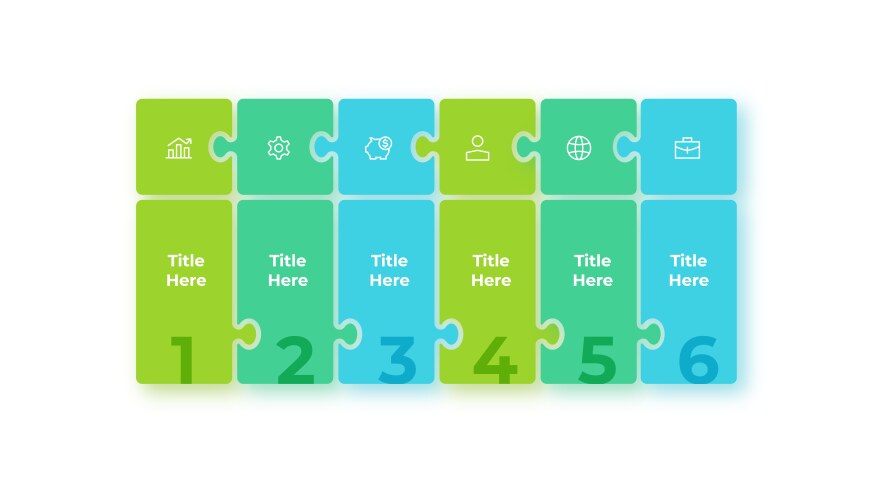 Title Here

1

Title Here

2

Title Here

3

Title Here

4

Title Here

5

Title Here

6