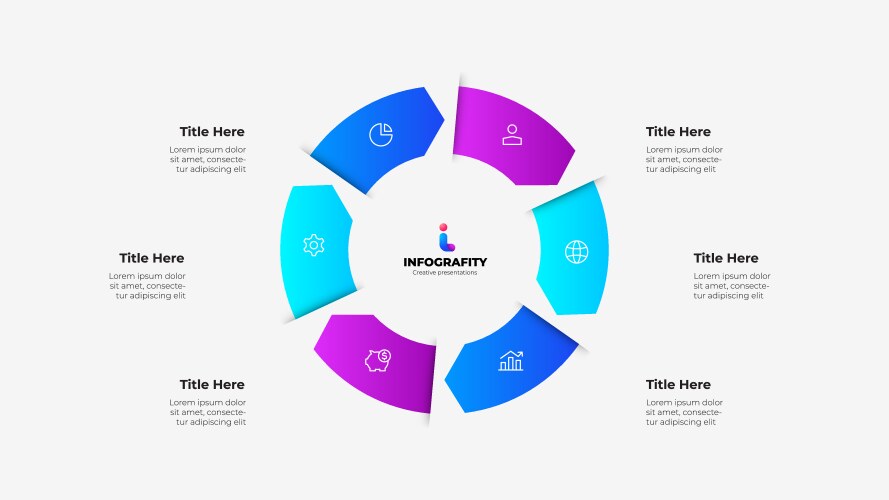 Title Here
Lorem ipsum dolor sit amet, consectetur adipiscing elit

Title Here
Lorem ipsum dolor sit amet, consectetur adipiscing elit

Title Here
Lorem ipsum dolor sit amet, consectetur adipiscing elit

INFOGRAFITY
Creative presentations

Title Here
Lorem ipsum dolor sit amet, consectetur adipiscing elit

Title Here
Lorem ipsum dolor sit amet, consectetur adipiscing elit

Title Here
Lorem ipsum dolor sit amet, consectetur adipiscing elit