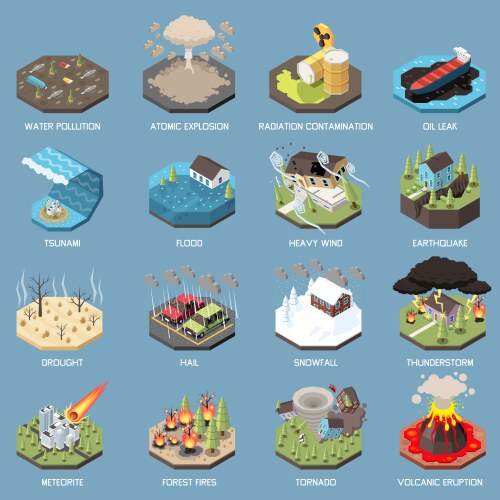 WATER POLLUTION

ATOMIC EXPLOSION

RADIATION CONTAMINATION

OIL LEAK

TSUNAMI

FLOOD

HEAVY WIND

EARTHQUAKE

DROUGHT

HAIL

SNOWFALL

THUNDERSTORM

METEORITE

FOREST FIRES

TORNADO

VOLCANIC ERUPTION