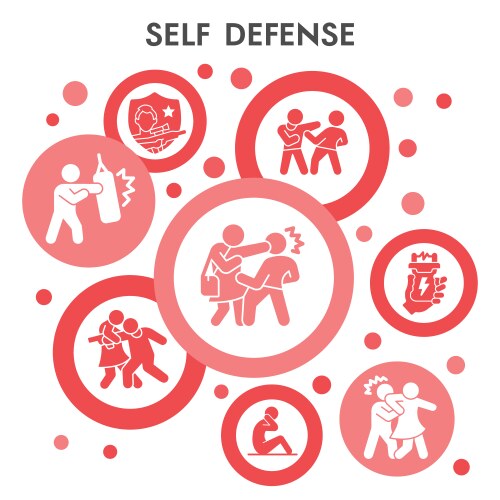 SELF DEFENSE