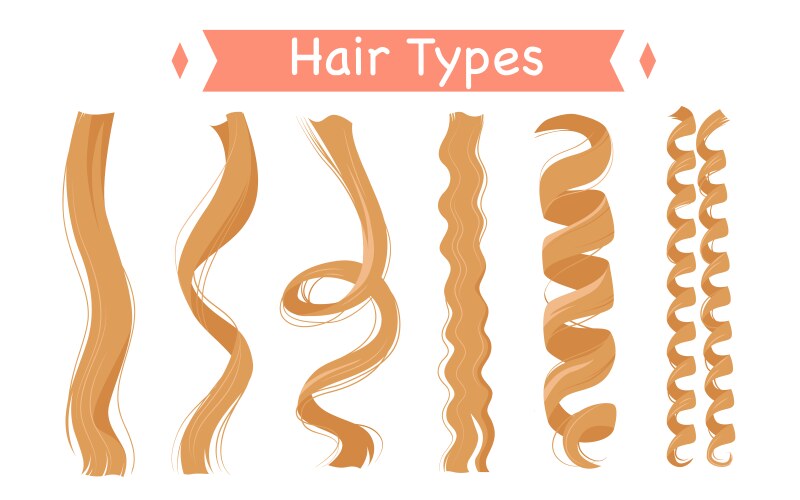 Hair Types