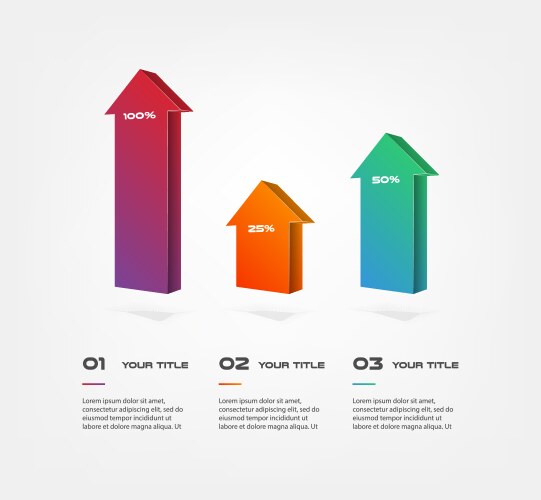 100%

25%

50%

01 YOUR TITLE

Lorem ipsum dolor sit amet, consectetur adipiscing elit, sed do eiusmod tempor incididunt ut labore et dolore magna aliqua. Ut

02 YOUR TITLE

Lorem ipsum dolor sit amet, consectetur adipiscing elit, sed do eiusmod tempor incididunt ut labore et dolore magna aliqua. Ut

03 YOUR TITLE

Lorem ipsum dolor sit amet, consectetur adipiscing elit, sed do eiusmod tempor incididunt ut labore et dolore magna aliqua. Ut