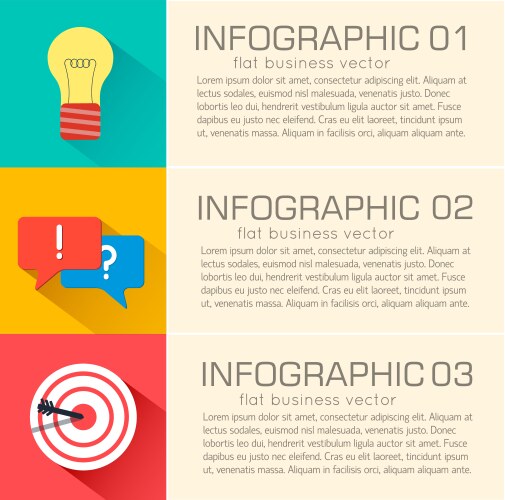 INFOGRAPHIC 01
flat business vector
Lorem ipsum dolor sit amet, consectetur adipiscing elit. Aliquam at lectus sodales, euismod nisl malesuada, venenatis justo. Donec lobortis leo dui, hendrerit vestibulum ligula auctor sit amet. Fusce dapibus eu justo nec eleifend. Cras eu elit laoreet, tincidunt ipsum ut, venenatis massa. Aliquam in facilisis orci, aliquam aliquam ante.

!

?

INFOGRAPHIC 02
flat business vector
Lorem ipsum dolor sit amet, consectetur adipiscing elit. Aliquam at lectus sodales, euismod nisl malesuada, venenatis justo. Donec lobortis leo dui, hendrerit vestibulum ligula auctor sit amet. Fusce dapibus eu justo nec eleifend. Cras eu elit laoreet, tincidunt ipsum ut, venenatis massa. Aliquam in facilisis orci, aliquam aliquam ante.

INFOGRAPHIC 03
flat business vector
Lorem ipsum dolor sit amet, consectetur adipiscing elit. Aliquam at lectus sodales, euismod nisl malesuada, venenatis justo. Donec lobortis leo dui, hendrerit vestibulum ligula auctor sit amet. Fusce dapibus eu justo nec eleifend. Cras eu elit laoreet, tincidunt ipsum ut, venenatis massa. Aliquam in facilisis orci, aliquam aliquam ante.