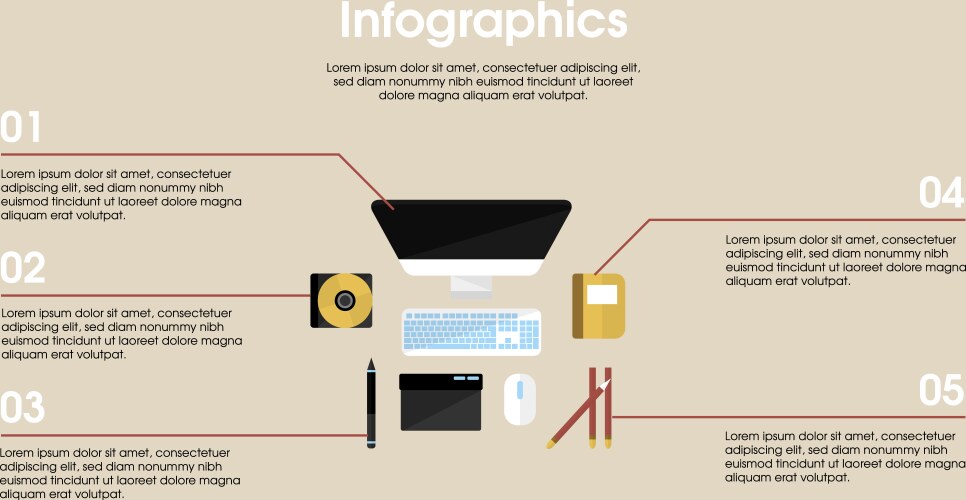 Infographics

Lorem ipsum dolor sit amet, consectetuer adipiscing elit, sed diam nonummy nibh euismod tincidunt ut laoreet dolore magna aliquam erat volutpat.

01

Lorem ipsum dolor sit amet, consectetuer adipiscing elit, sed diam nonummy nibh euismod tincidunt ut laoreet dolore magna aliquam erat volutpat.

02

Lorem ipsum dolor sit amet, consectetuer adipiscing elit, sed diam nonummy nibh euismod tincidunt ut laoreet dolore magna aliquam erat volutpat.

03

Lorem ipsum dolor sit amet, consectetuer adipiscing elit, sed diam nonummy nibh euismod tincidunt ut laoreet dolore magna aliquam erat volutpat.

04

Lorem ipsum dolor sit amet, consectetuer adipiscing elit, sed diam nonummy nibh euismod tincidunt ut laoreet dolore magna aliquam erat volutpat.

05

Lorem ipsum dolor sit amet, consectetuer adipiscing elit, sed diam nonummy nibh euismod tincidunt ut laoreet dolore magna aliquam erat volutpat.