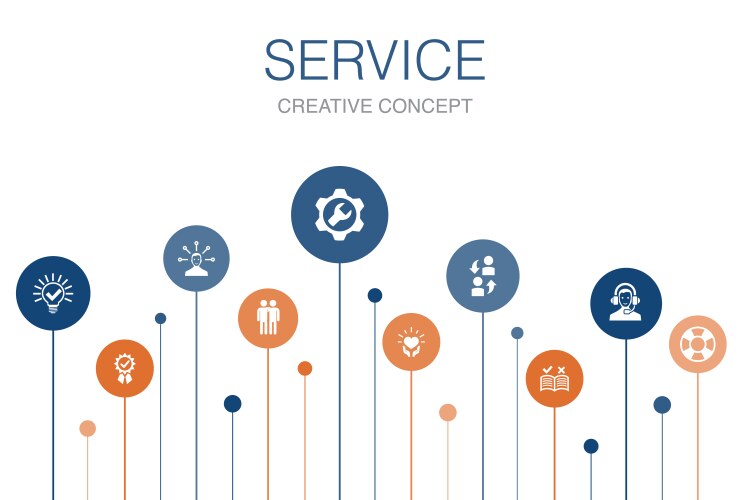 SERVICE
CREATIVE CONCEPT