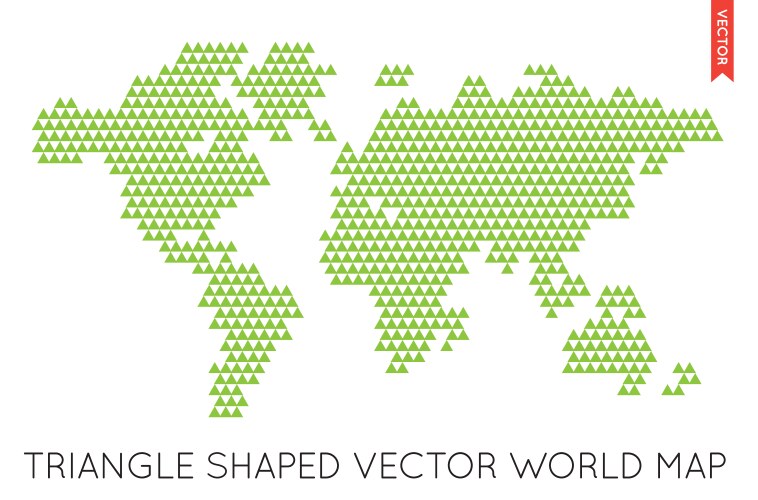 VECTOR

TRIANGLE SHAPED VECTOR WORLD MAP