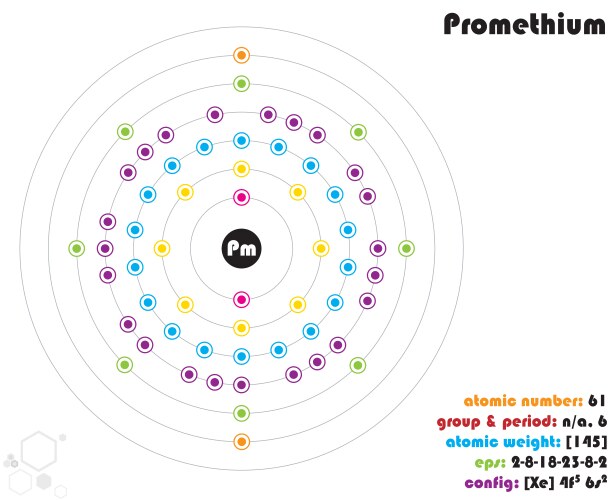 Promethium

Pm

atomic number: 61
group & period: n/a. 6
atomic weight: [145]
eps: 2-8-18-23-8-2
config: [Xe] $4f^5$ $6s^2$