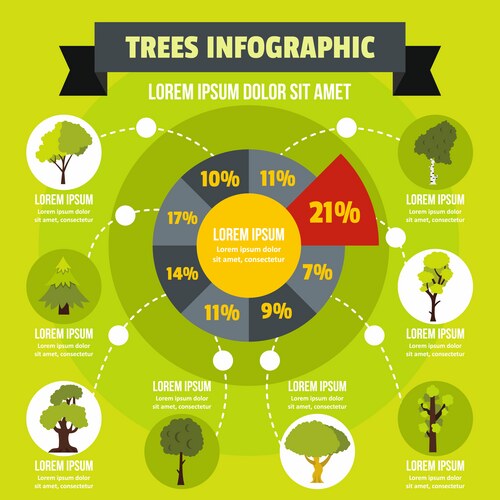 TREES INFOGRAPHIC

LOREM IPSUM DOLOR SIT AMET

LOREM IPSUM
Lorem ipsum dolor sit amet, consectetur

LOREM IPSUM
Lorem ipsum dolor sit amet, consectetur

10%

11%

21%

17%

LOREM IPSUM
Lorem ipsum dolor sit amet, consectetur

14%

7%

11%

9%

LOREM IPSUM
Lorem ipsum dolor sit amet, consectetur

LOREM IPSUM
Lorem ipsum dolor sit amet, consectetur

LOREM IPSUM
Lorem ipsum dolor sit amet, consectetur

LOREM IPSUM
Lorem ipsum dolor sit amet, consectetur

LOREM IPSUM
Lorem ipsum dolor sit amet, consectetur

LOREM IPSUM
Lorem ipsum dolor sit amet, consectetur