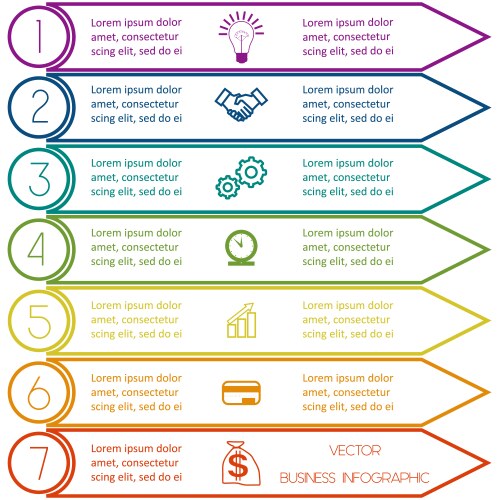 1

Lorem ipsum dolor amet, consectetur scing elit, sed do ei

Lorem ipsum dolor amet, consectetur scing elit, sed do ei

2

Lorem ipsum dolor amet, consectetur scing elit, sed do ei

Lorem ipsum dolor amet, consectetur scing elit, sed do ei

3

Lorem ipsum dolor amet, consectetur scing elit, sed do ei

Lorem ipsum dolor amet, consectetur scing elit, sed do ei

4

Lorem ipsum dolor amet, consectetur scing elit, sed do ei

Lorem ipsum dolor amet, consectetur scing elit, sed do ei

5

Lorem ipsum dolor amet, consectetur scing elit, sed do ei

Lorem ipsum dolor amet, consectetur scing elit, sed do ei

6

Lorem ipsum dolor amet, consectetur scing elit, sed do ei

Lorem ipsum dolor amet, consectetur scing elit, sed do ei

7

Lorem ipsum dolor amet, consectetur scing elit, sed do ei

$

VECTOR
BUSINESS INFOGRAPHIC